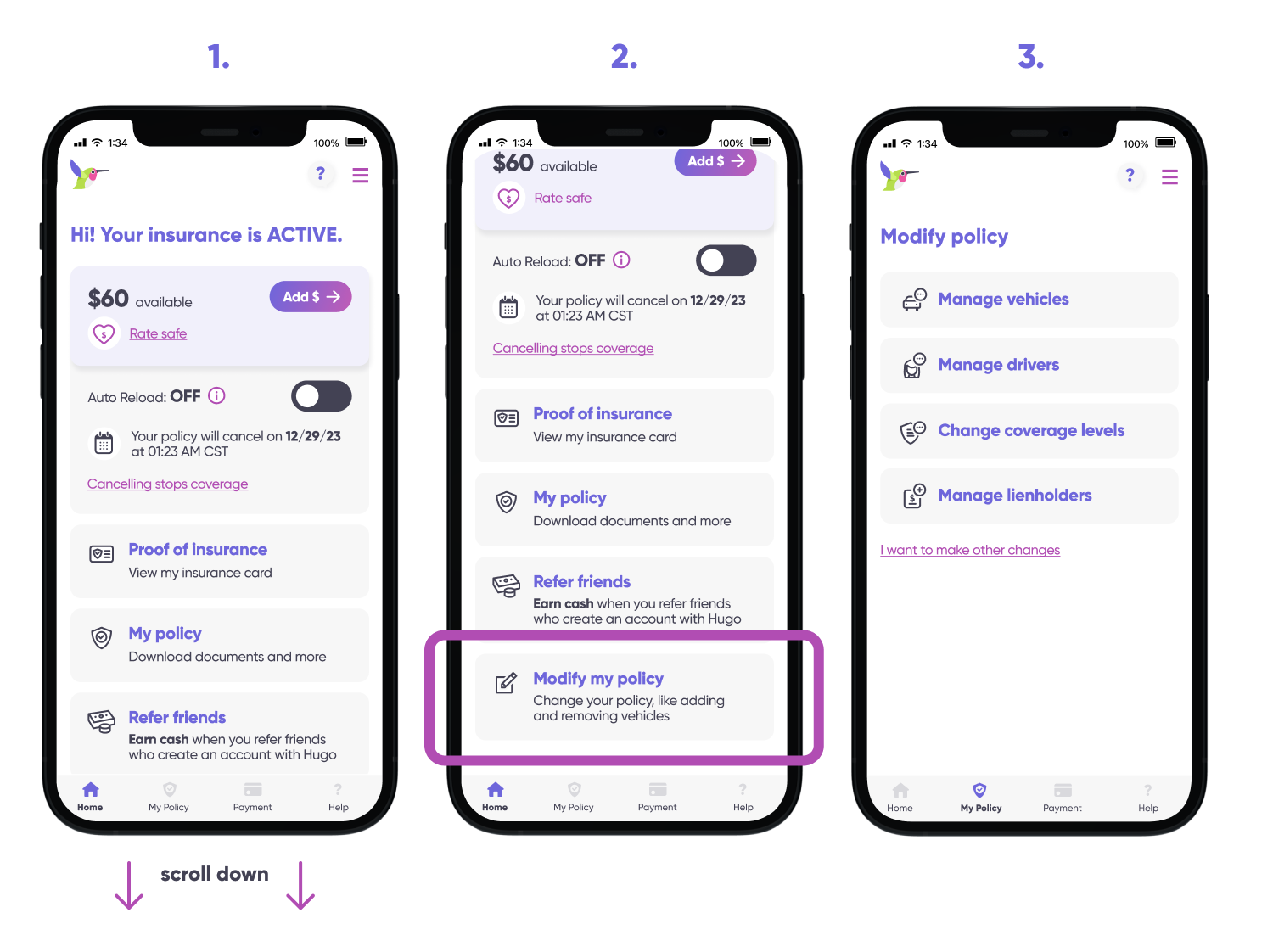 1.

1:34 100%

?

Hi! Your insurance is ACTIVE.

$60 available

Add $

Rate safe

Auto Reload: OFF

Your policy will cancel on 12/29/23 at 01:23 AM CST

Cancelling stops coverage

Proof of insurance
View my insurance card

My policy
Download documents and more

Refer friends
Earn cash when you refer friends who create an account with Hugo

Home My Policy Payment Help

scroll down

2.

1:34 100%

$60 available

Add $

Rate safe

Auto Reload: OFF

Your policy will cancel on 12/29/23 at 01:23 AM CST

Cancelling stops coverage

Proof of insurance
View my insurance card

My policy
Download documents and more

Refer friends
Earn cash when you refer friends who create an account with Hugo

Modify my policy
Change your policy, like adding and removing vehicles

Home My Policy Payment Help

3.

1:34 100%

?

Modify policy

Manage vehicles

Manage drivers

Change coverage levels

Manage lienholders

I want to make other changes

Home My Policy Payment Help