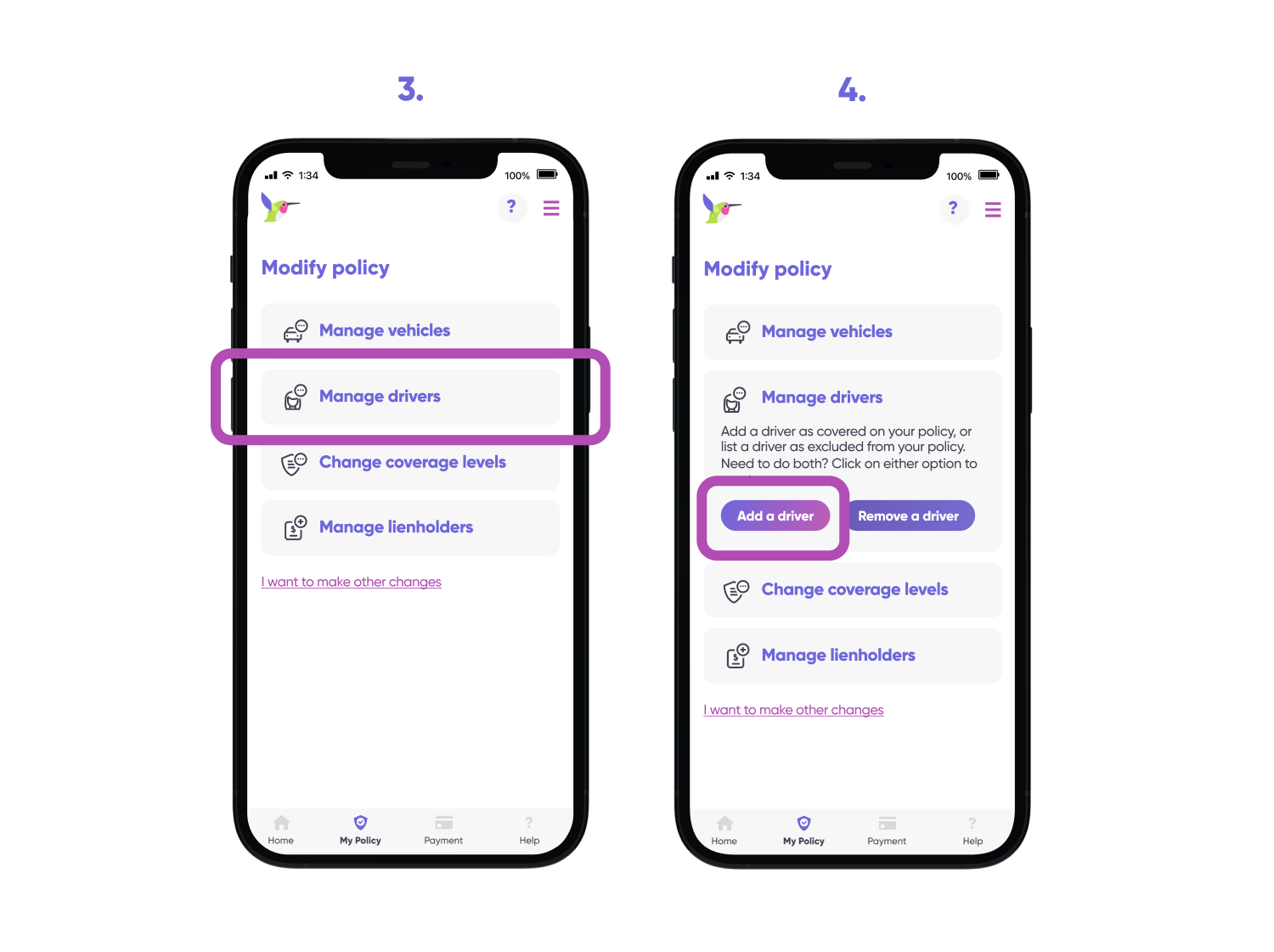 3.

1:34 100%

?

Modify policy

Manage vehicles

Manage drivers

Change coverage levels

Manage lienholders

I want to make other changes

Home My Policy Payment ? Help

4.

1:34 100%

?

Modify policy

Manage vehicles

Manage drivers

Add a driver as covered on your policy, or list a driver as excluded from your policy. Need to do both? Click on either option to

Add a driver Remove a driver

Change coverage levels

Manage lienholders

I want to make other changes

Home My Policy Payment ? Help