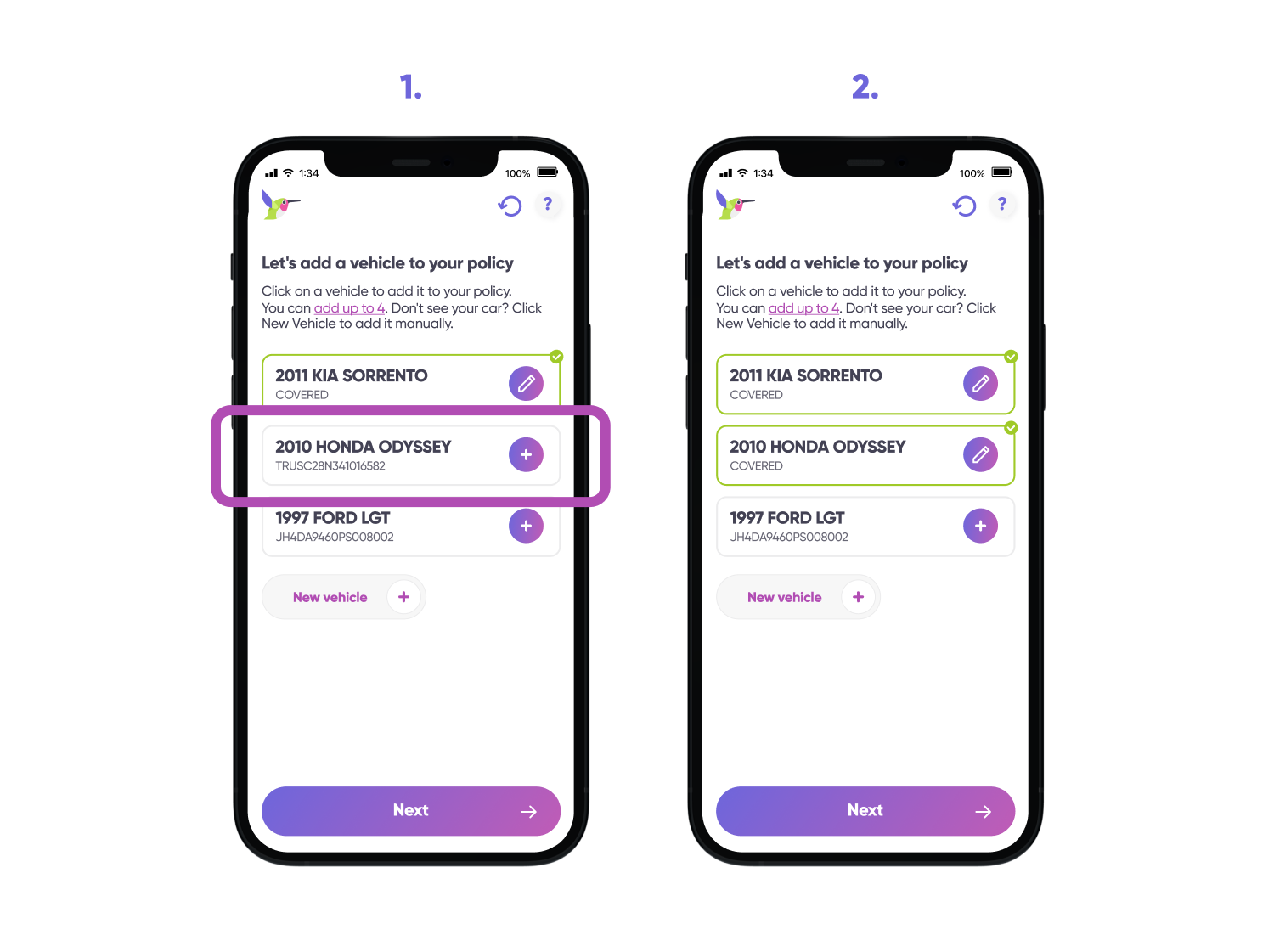 1.

1:34 100%

?

Let's add a vehicle to your policy

Click on a vehicle to add it to your policy. You can add up to 4. Don't see your car? Click New Vehicle to add it manually.

2011 KIA SORRENTO
COVERED

2010 HONDA ODYSSEY
TRUSC28N341016582

1997 FORD LGT
JH4DA9460PS008002

New vehicle +

Next

2.

1:34 100%

?

Let's add a vehicle to your policy

Click on a vehicle to add it to your policy. You can add up to 4. Don't see your car? Click New Vehicle to add it manually.

2011 KIA SORRENTO
COVERED

2010 HONDA ODYSSEY
COVERED

1997 FORD LGT
JH4DA9460PS008002

New vehicle +

Next